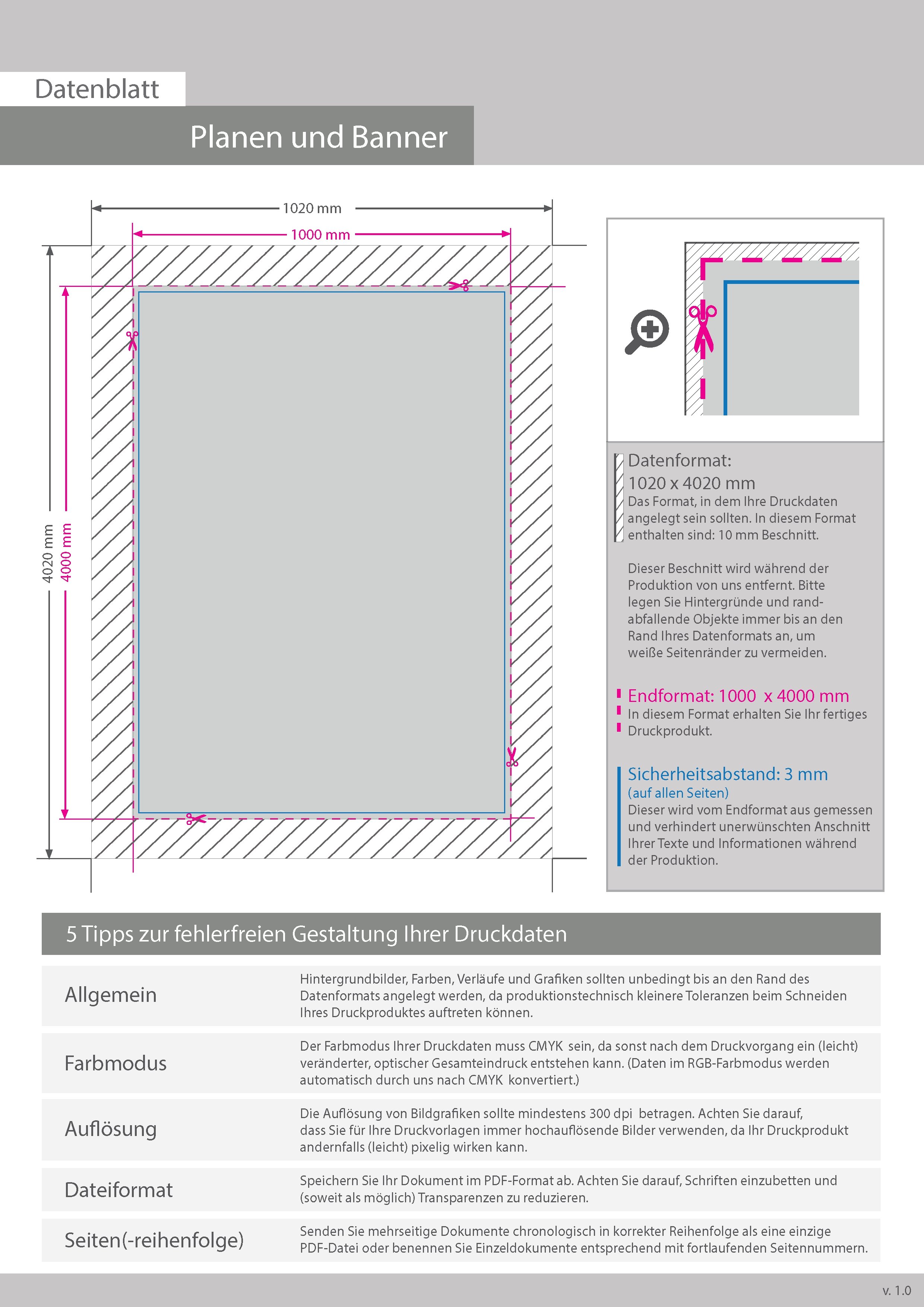 Datenblatt

Planen und Banner

1020 mm

1000 mm

4020 mm

4000 mm

Datenformat:
1020 x 4020 mm
Das Format, in dem Ihre Druckdaten angelegt sein sollten. In diesem Format enthalten sind: 10 mm Beschnitt.

Dieser Beschnitt wird während der Produktion von uns entfernt. Bitte legen Sie Hintergründe und randabfallende Objekte immer bis an den Rand Ihres Datenformats an, um weiße Seitenränder zu vermeiden.

Endformat: 1000 x 4000 mm
In diesem Format erhalten Sie Ihr fertiges Druckprodukt.

Sicherheitsabstand: 3 mm
(auf allen Seiten)
Dieser wird vom Endformat aus gemessen und verhindert unerwünschten Anschnitt Ihrer Texte und Informationen während der Produktion.

5 Tipps zur fehlerfreien Gestaltung Ihrer Druckdaten

| Allgemein | Hintergrundbilder, Farben, Verläufe und Grafiken sollten unbedingt bis an den Rand des Datenformats angelegt werden, da produktionstechnisch kleinere Toleranzen beim Schneiden Ihres Druckproduktes auftreten können. |
|---|---|
| Farbmodus | Der Farbmodus Ihrer Druckdaten muss CMYK sein, da sonst nach dem Druckvorgang ein (leicht) veränderter, optischer Gesamteindruck entstehen kann. (Daten im RGB-Farbmodus werden automatisch durch uns nach CMYK konvertiert.) |
| Auflösung | Die Auflösung von Bildgrafiken sollte mindestens 300 dpi betragen. Achten Sie darauf, dass Sie für Ihre Druckvorlagen immer hochauflösende Bilder verwenden, da Ihr Druckprodukt andernfalls (leicht) pixelig wirken kann. |
| Dateiformat | Speichern Sie Ihr Dokument im PDF-Format ab. Achten Sie darauf, Schriften einzubetten und (soweit als möglich) Transparenzen zu reduzieren. |
| Seiten(-reihenfolge) | Senden Sie mehrseitige Dokumente chronologisch in korrekter Reihenfolge als eine einzige PDF-Datei oder benennen Sie Einzeldokumente entsprechend mit fortlaufenden Seitennummern. |

v. 1.0